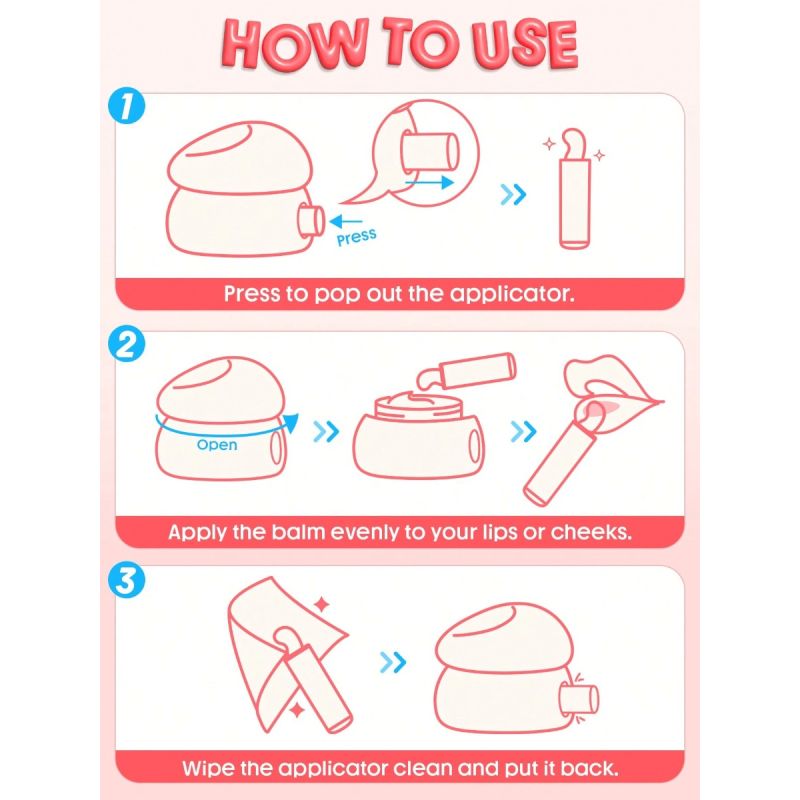 HOW TO USE

1

Press

Press to pop out the applicator.

2

Open

Apply the balm evenly to your lips or cheeks.

3

Wipe the applicator clean and put it back.